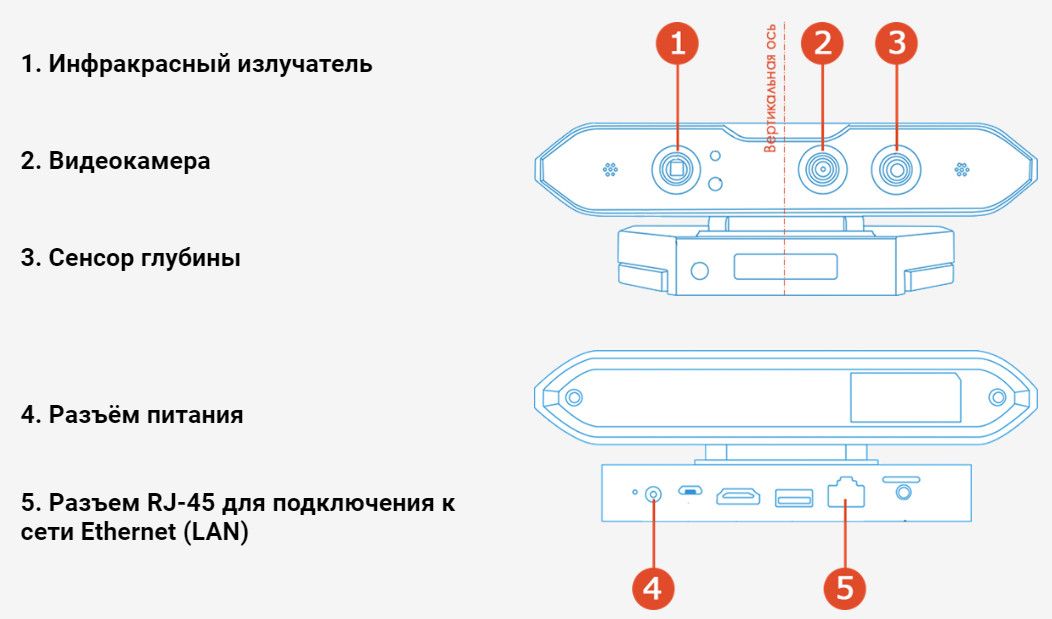 1. Инфракрасный излучатель

2. Видеокамера

3. Сенсор глубины

4. Разъём питания

5. Разъем RJ-45 для подключения к сети Ethernet (LAN)

1

Вертикальная ось

2

3

4

5